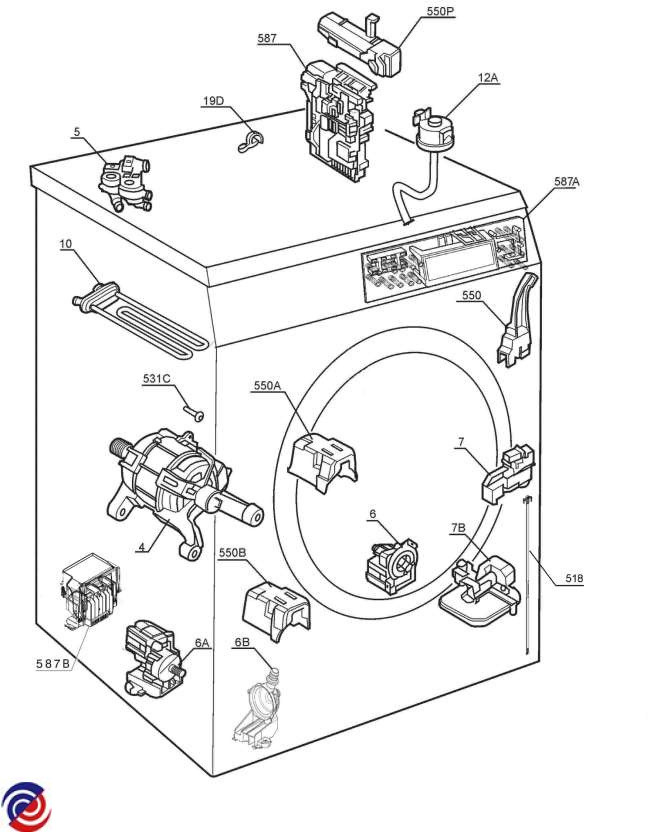 550P
587
12A
19D
5
587A
10
550
531C
550A
7
4
6
7B
550B
518
587B
6A
6B